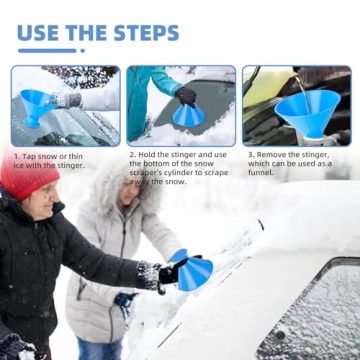 USE THE STEPS

1. Tap snow or thin ice with the stinger.

2. Hold the stinger and use the bottom of the snow scraper's cylinder to scrape away the snow.

3. Remove the stinger, which can be used as a funnel.