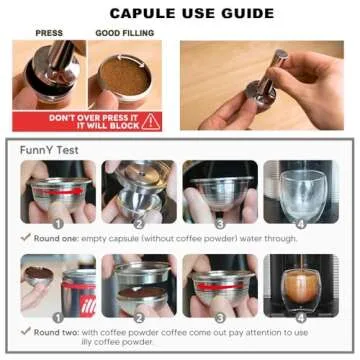 CAPULE USE GUIDE

PRESS

GOOD FILLING

DON'T OVER PRESS IT
IT WILL BLOCK

FunnY Test

1 2 3 4

Round one: empty capsule (without coffee powder) water through.

illy

1 2 3 4

Round two: with coffee powder coffee come out pay attention to use illy coffee powder.