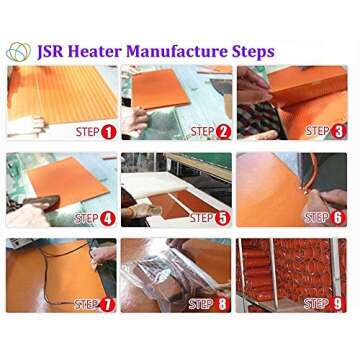 JSR Heater Manufacture Steps

STEP 1

STEP 2

STEP 3

STEP 4

STEP 5

STEP 6

STEP 7

STEP 8

STEP 9