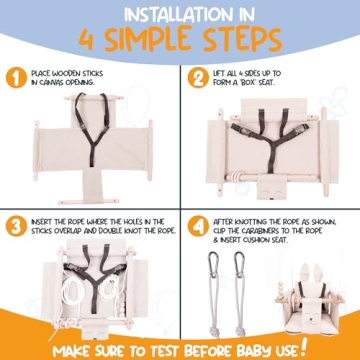 INSTALLATION IN
4 SIMPLE STEPS

1 PLACE WOODEN STICKS IN CANVAS OPENING.

2 LIFT ALL 4 SIDES UP TO FORM A 'BOX' SEAT.

3 INSERT THE ROPE WHERE THE HOLES IN THE STICKS OVERLAP AND DOUBLE KNOT THE ROPE.

4 AFTER KNOTTING THE ROPE AS SHOWN, CLIP THE CARABINERS TO THE ROPE & INSERT CUSHION SEAT.

MAKE SURE TO TEST BEFORE BABY USE!