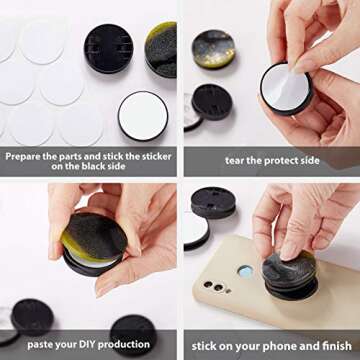 Prepare the parts and stick the sticker on the black side

tear the protect side

paste your DIY production

stick on your phone and finish