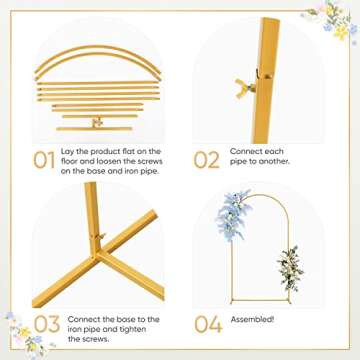 01 Lay the product flat on the floor and loosen the screws on the base and iron pipe.

02 Connect each pipe to another.

03 Connect the base to the iron pipe and tighten the screws.

04 Assembled!