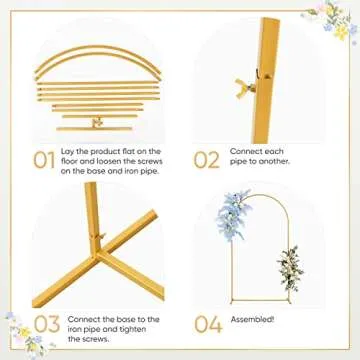 01 Lay the product flat on the floor and loosen the screws on the base and iron pipe.

02 Connect each pipe to another.

03 Connect the base to the iron pipe and tighten the screws.

04 Assembled!