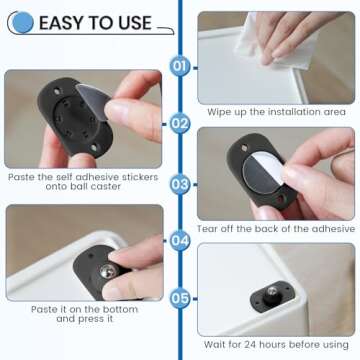 EASY TO USE

01

Wipe up the installation area

02

Paste the self adhesive stickers onto ball caster

03

Tear off the back of the adhesive

04

Paste it on the bottom and press it

05

Wait for 24 hours before using