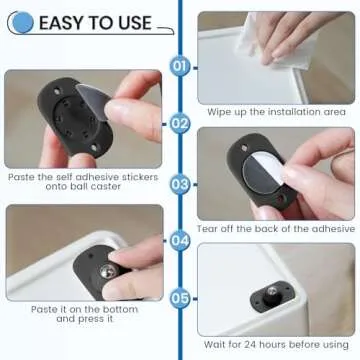 EASY TO USE

01

Wipe up the installation area

02

Paste the self adhesive stickers onto ball caster

03

Tear off the back of the adhesive

04

Paste it on the bottom and press it

05

Wait for 24 hours before using