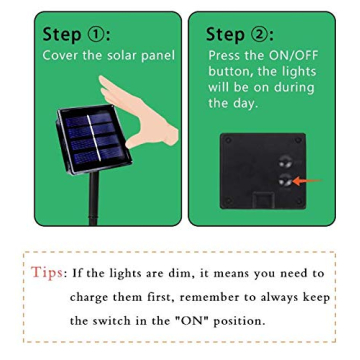 Step ①:
Cover the solar panel

Step ②:
Press the ON/OFF button, the lights will be on during the day.

Tips: If the lights are dim, it means you need to charge them first, remember to always keep the switch in the "ON" position.