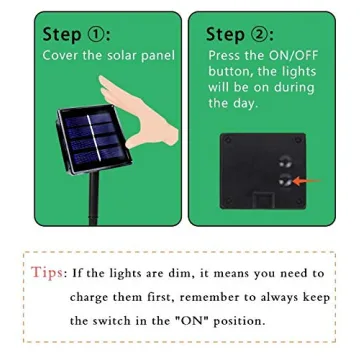 Step ①:
Cover the solar panel

Step ②:
Press the ON/OFF button, the lights will be on during the day.

Tips: If the lights are dim, it means you need to charge them first, remember to always keep the switch in the "ON" position.