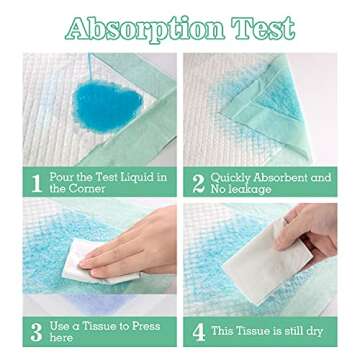 Absorption Test

1 Pour the Test Liquid in the Corner

2 Quickly Absorbent and No leakage

3 Use a Tissue to Press here

4 This Tissue is still dry