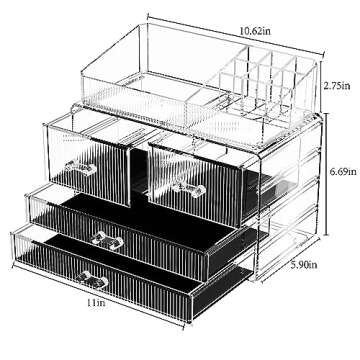 10.62in
2.75in
6.69in
5.90in
11in