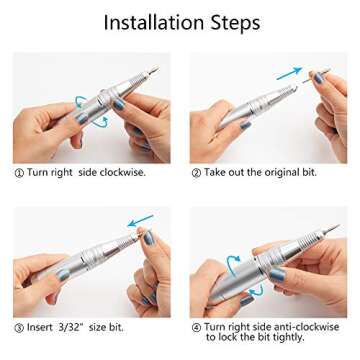 Installation Steps

① Turn right side clockwise.

② Take out the original bit.

③ Insert 3/32" size bit.

④ Turn right side anti-clockwise to lock the bit tightly.