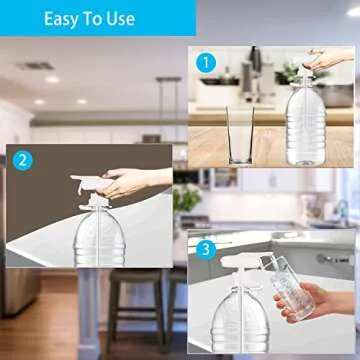 Easy To Use

1

2

3