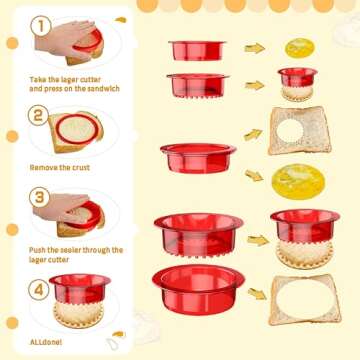 1

Take the lager cutter and press on the sandwich

2

Remove the crust

3

Push the sealer through the lager cutter

4

ALLdone!