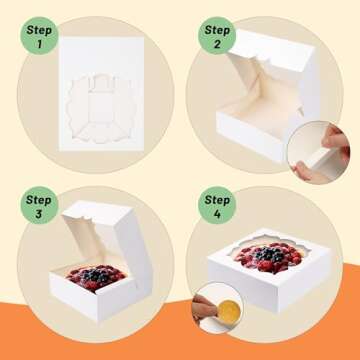 Step 1

Step 2

Step 3

Step 4