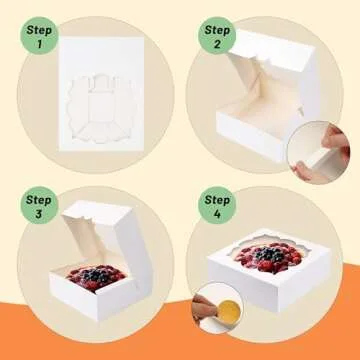 Step 1

Step 2

Step 3

Step 4