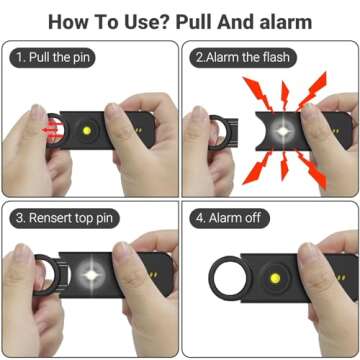 How To Use? Pull And alarm

1. Pull the pin

2.Alarm the flash

3. Rensert top pin

4. Alarm off