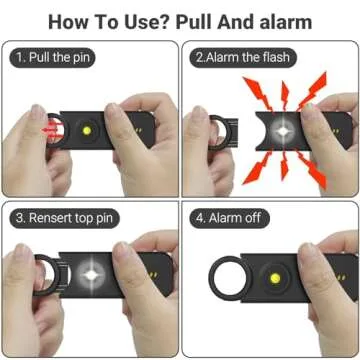 How To Use? Pull And alarm

1. Pull the pin

2.Alarm the flash

3. Rensert top pin

4. Alarm off