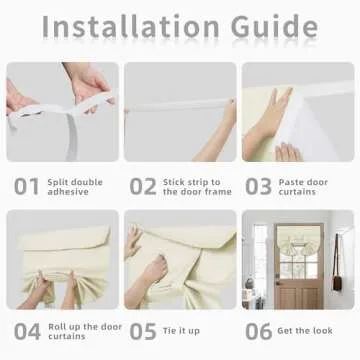 Installation Guide

01 Split double adhesive

02 Stick strip to the door frame

03 Paste door curtains

04 Roll up the door curtains

05 Tie it up

06 Get the look