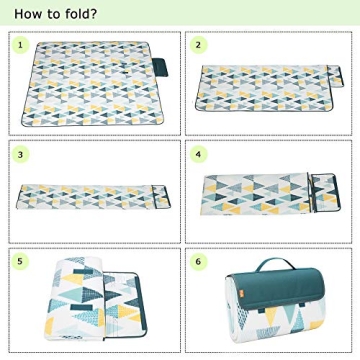 How to fold?

1

2

3

4

5

6