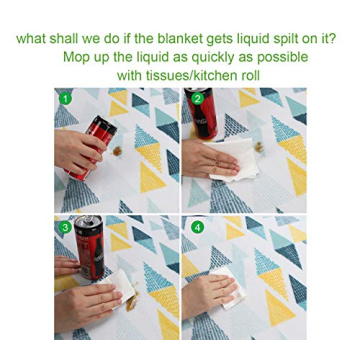 what shall we do if the blanket gets liquid spilt on it?
Mop up the liquid as quickly as possible
with tissues/kitchen roll

1

2

3

4