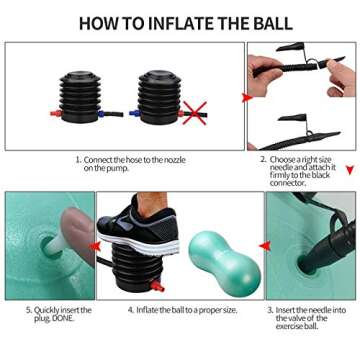 HOW TO INFLATE THE BALL

1. Connect the hose to the nozzle on the pump.

2. Choose a right size needle and attach it firmly to the black connector.

5. Quickly insert the plug. DONE.

4. Inflate the ball to a proper size.

3. Insert the needle into the valve of the exercise ball.