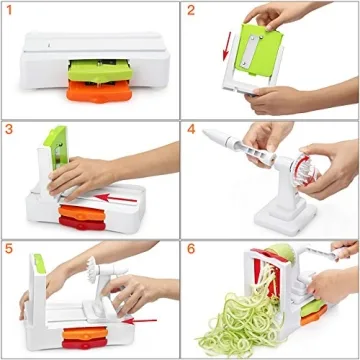 1

2

3

4

5

6