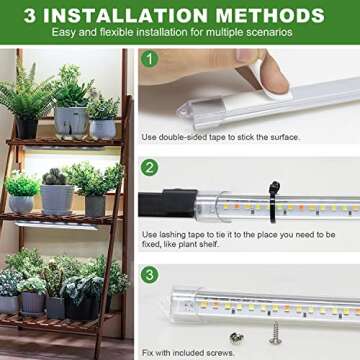 3 INSTALLATION METHODS
Easy and flexible installation for multiple scenarios

1
Use double-sided tape to stick the surface.

2
Use lashing tape to tie it to the place you need to be fixed, like plant shelf.

3
Fix with included screws.