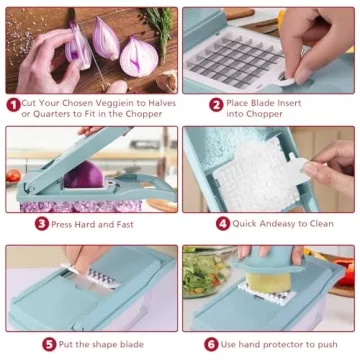 1 Cut Your Chosen Veggiein to Halves or Quarters to Fit in the Chopper

2 Place Blade Insert into Chopper

3 Press Hard and Fast

4 Quick Andeasy to Clean

5 Put the shape blade

6 Use hand protector to push