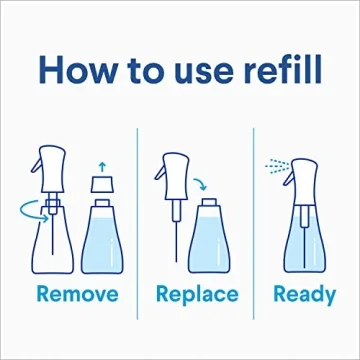 How to use refill

Remove

Replace

Ready