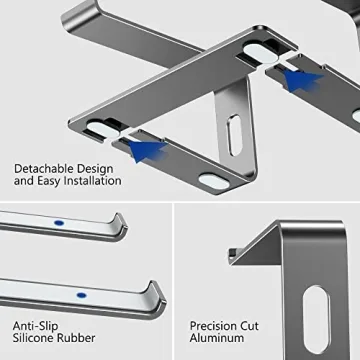 Detachable Design
and Easy Installation

Anti-Slip
Silicone Rubber

Precision Cut
Aluminum