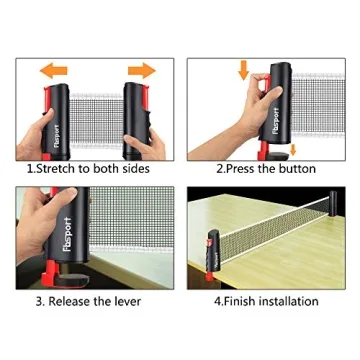 Fbsport

1.Stretch to both sides

Fbsport

2.Press the button

Fbsport

3. Release the lever

Fbsport

4.Finish installation