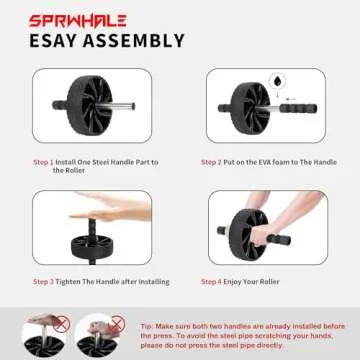 SPRWHALE
ESAY ASSEMBLY

Step 1 Install One Steel Handle Part to the Roller

Step 2 Put on the EVA foam to The Handle

Step 3 Tighten The Handle after installing

Step 4 Enjoy Your Roller

Tip: Make sure both two handles are already installed before the press. To avoid the steel pipe scratching your hands, please do not press the steel pipe directly.