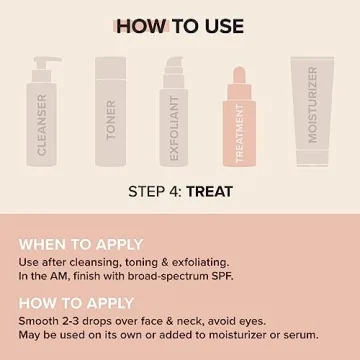 HOW TO USE

CLEANSER

TONER

EXFOLIANT

TREATMENT

MOISTURIZER

STEP 4: TREAT

WHEN TO APPLY
Use after cleansing, toning & exfoliating.
In the AM, finish with broad-spectrum SPF.

HOW TO APPLY
Smooth 2-3 drops over face & neck, avoid eyes.
May be used on its own or added to moisturizer or serum.