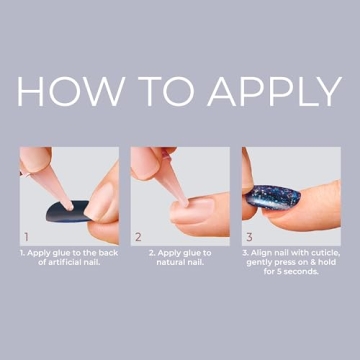 HOW TO APPLY

1

1. Apply glue to the back of artificial nail.

2

2. Apply glue to natural nail.

3

3. Align nail with cuticle, gently press on & hold for 5 seconds.