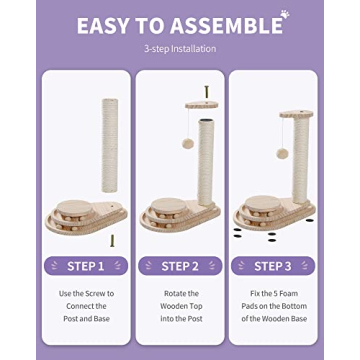 EASY TO ASSEMBLE

3-step Installation

STEP 1

Use the Screw to Connect the Post and Base

STEP 2

Rotate the Wooden Top into the Post

STEP 3

Fix the 5 Foam Pads on the Bottom of the Wooden Base