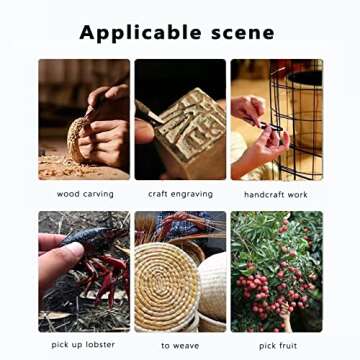 Applicable scene

wood carving

craft engraving

handcraft work

pick up lobster

to weave

pick fruit