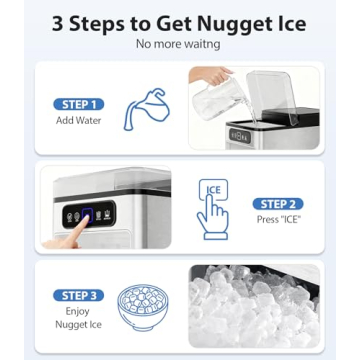 3 Steps to Get Nugget Ice
No more waitng

STEP 1
Add Water

ICE

STEP 2
Press "ICE"

STEP 3
Enjoy
Nugget Ice