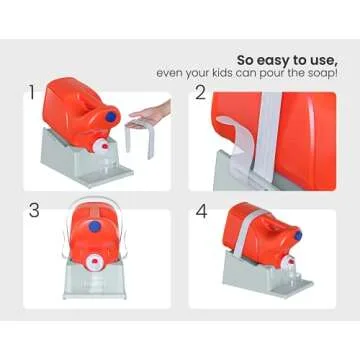 So easy to use,
even your kids can pour the soap!

1

2

3

4