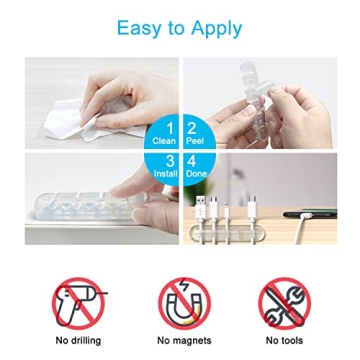 Easy to Apply

1
Clean

2
Peel

3
Install

4
Done

No drilling

No magnets

No tools