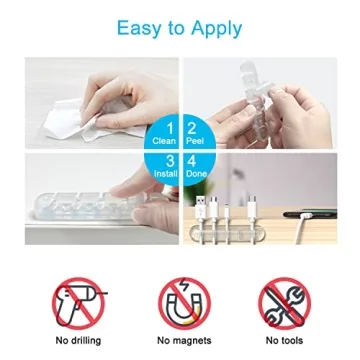 Easy to Apply

1
Clean

2
Peel

3
Install

4
Done

No drilling

No magnets

No tools