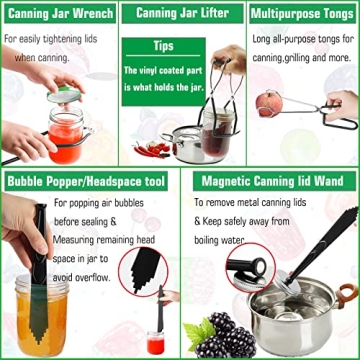 Canning Jar Wrench

For easily tightening lids when canning.

Canning Jar Lifter

Tips

The vinyl coated part is what holds the jar.

Multipurpose Tongs

Long all-purpose tongs for canning,grilling and more.

Bubble Popper/Headspace tool

For popping air bubbles before sealing & Measuring remaining head space in jar to avoid overflow.

Magnetic Canning lid Wand

To remove metal canning lids & Keep safely away from boiling water.