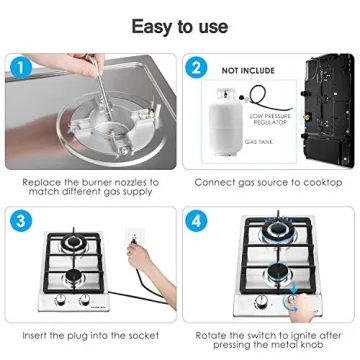 Easy to use

1

Replace the burner nozzles to match different gas supply

2

NOT INCLUDE

LOW PRESSURE REGULATOR

GAS TANK

Connect gas source to cooktop

3

Insert the plug into the socket

4

Rotate the switch to ignite after pressing the metal knob