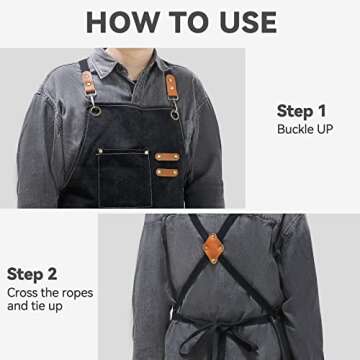 HOW TO USE

Step 1
Buckle UP

Step 2
Cross the ropes and tie up