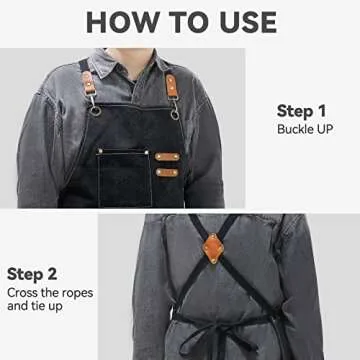 HOW TO USE

Step 1
Buckle UP

Step 2
Cross the ropes and tie up