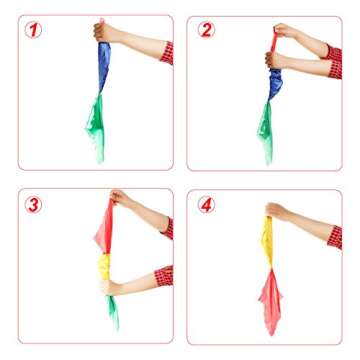 1

2

3

4