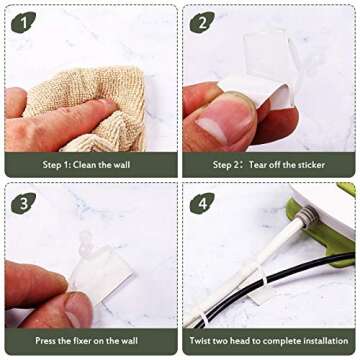 1

Step 1: Clean the wall

2

Step 2: Tear off the sticker

3

Press the fixer on the wall

4

Twist two head to complete installation