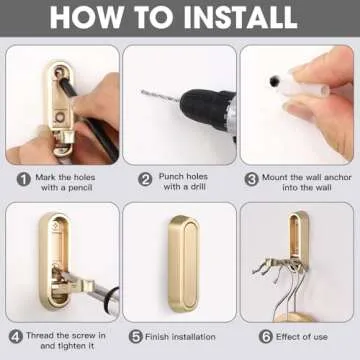 HOW TO INSTALL

1 Mark the holes with a pencil

2 Punch holes with a drill

3 Mount the wall anchor into the wall

4 Thread the screw in and tighten it

5 Finish installation

6 Effect of use