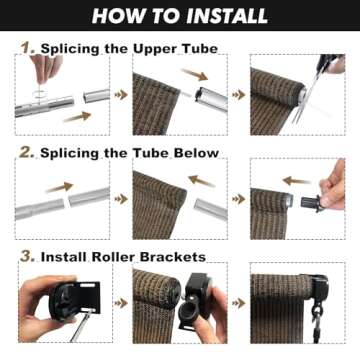 HOW TO INSTALL

1. Splicing the Upper Tube

2. Splicing the Tube Below

3. Install Roller Brackets