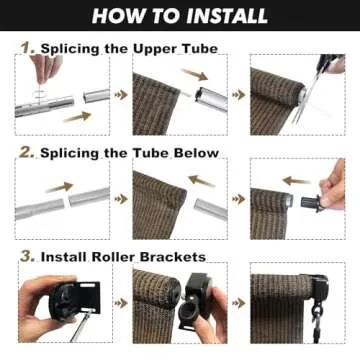 HOW TO INSTALL

1. Splicing the Upper Tube

2. Splicing the Tube Below

3. Install Roller Brackets