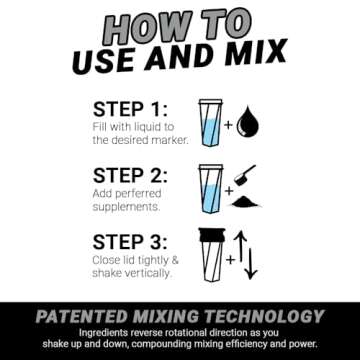 HOW TO
USE AND MIX

STEP 1:
Fill with liquid to the desired marker.

STEP 2:
Add perferred supplements.

STEP 3:
Close lid tightly & shake vertically.

PATENTED MIXING TECHNOLOGY
Ingredients reverse rotational direction as you shake up and down, compounding mixing efficiency and power.