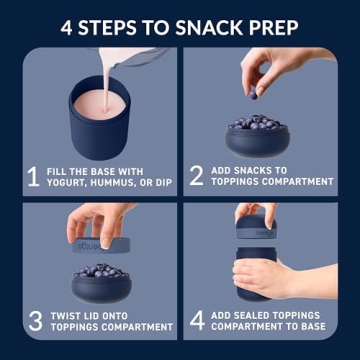 4 STEPS TO SNACK PREP

1 FILL THE BASE WITH YOGURT, HUMMUS, OR DIP

2 ADD SNACKS TO TOPPINGS COMPARTMENT

bentgo

3 TWIST LID ONTO TOPPINGS COMPARTMENT

bentgo

4 ADD SEALED TOPPINGS COMPARTMENT TO BASE